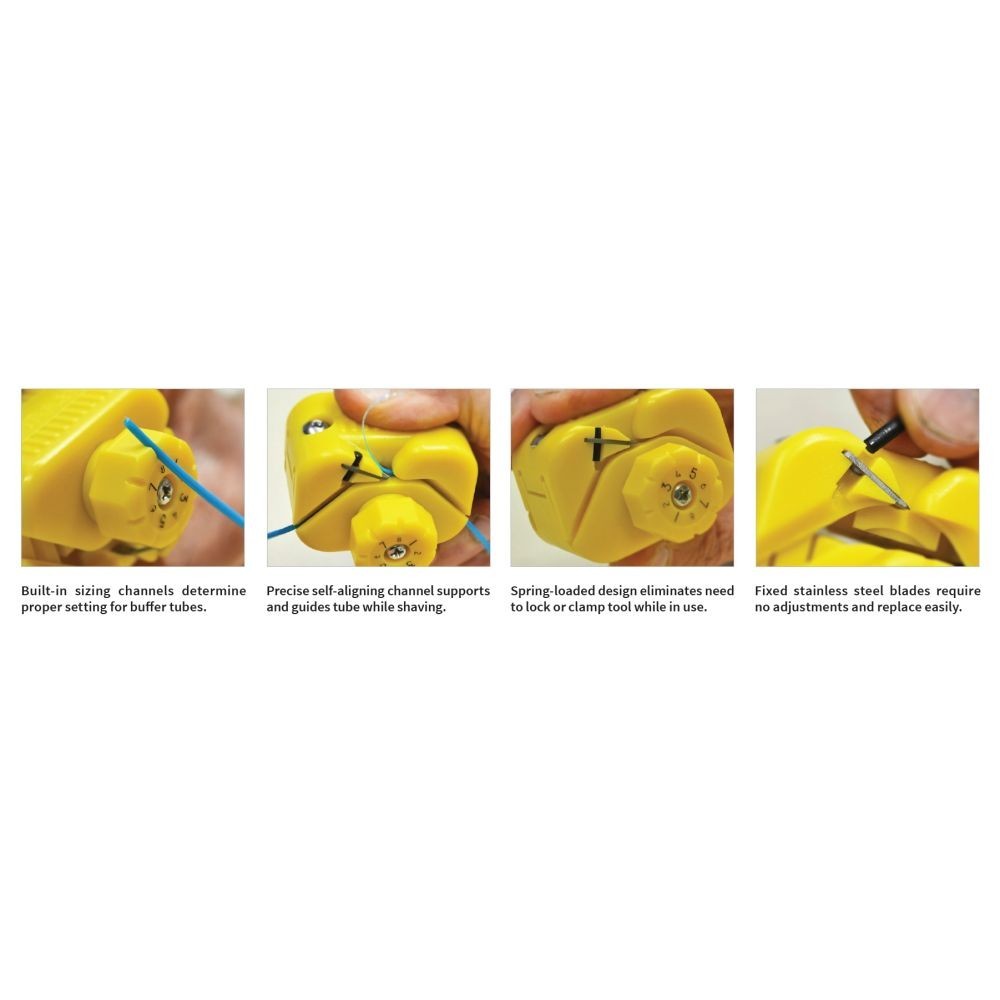 Built-in sizing channels determine proper setting for buffer tubes.

Precise self-aligning channel supports and guides tube while shaving.

Spring-loaded design eliminates need to lock or clamp tool while in use.

Fixed stainless steel blades require no adjustments and replace easily.